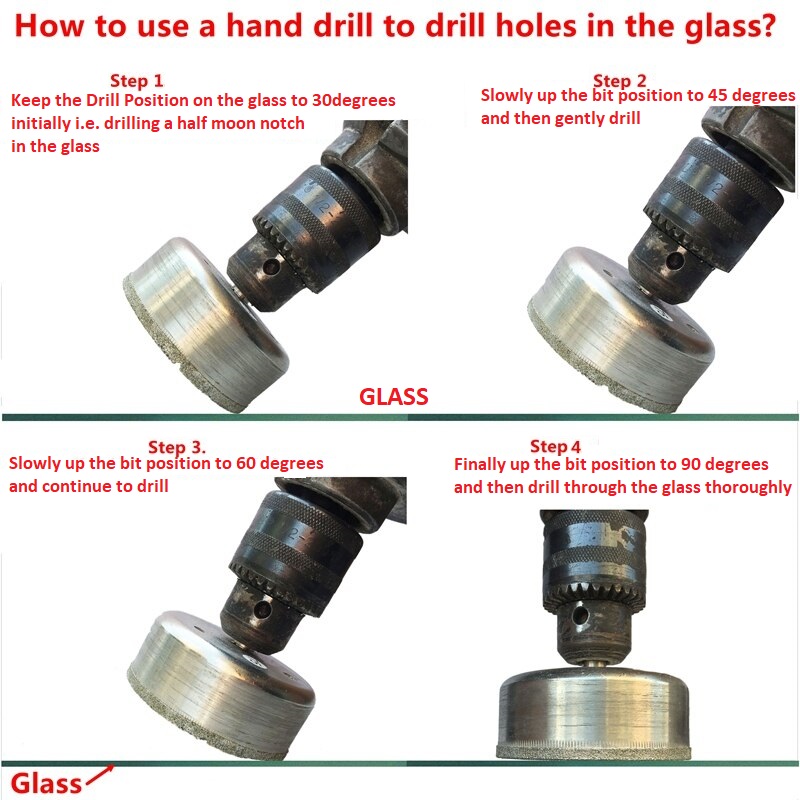 How to use a hand drill to drill holes in the glass?

Step 1
Keep the Drill Position on the glass to 30degrees initially i.e. drilling a half moon notch in the glass

Step 2
Slowly up the bit position to 45 degrees and then gently drill

GLASS

Step 3.
Slowly up the bit position to 60 degrees and continue to drill

Step 4
Finally up the bit position to 90 degrees and then drill through the glass thoroughly

Glass